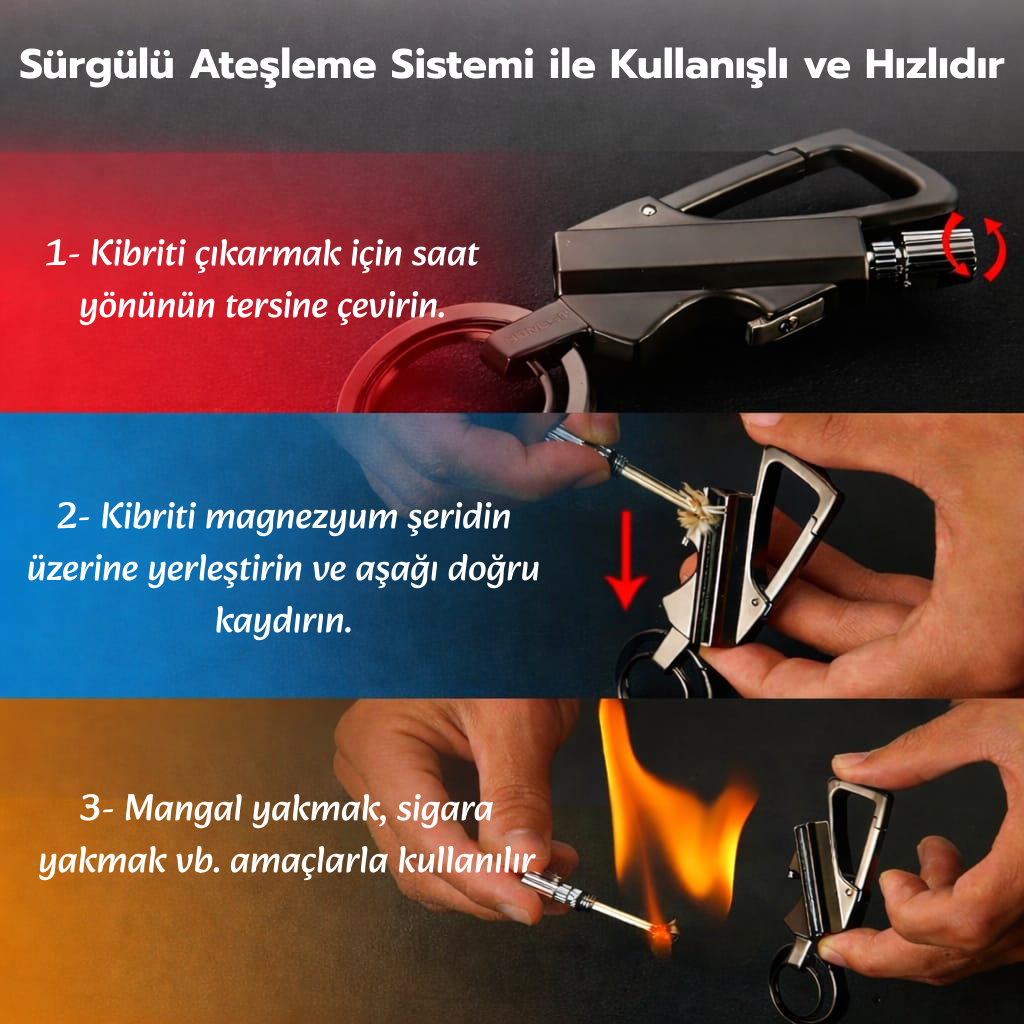 Sürgülü Ateşleme Sistemi ile Kullanışlı ve Hızlıdır

1- Kibriti çıkarmak için saat yönünün tersine çevirin.

2- Kibriti magnezyum şeridin üzerine yerleştirin ve aşağı doğru kaydırın.

3- Mangal yakmak, sigara yakmak vb. amaçlarla kullanılır